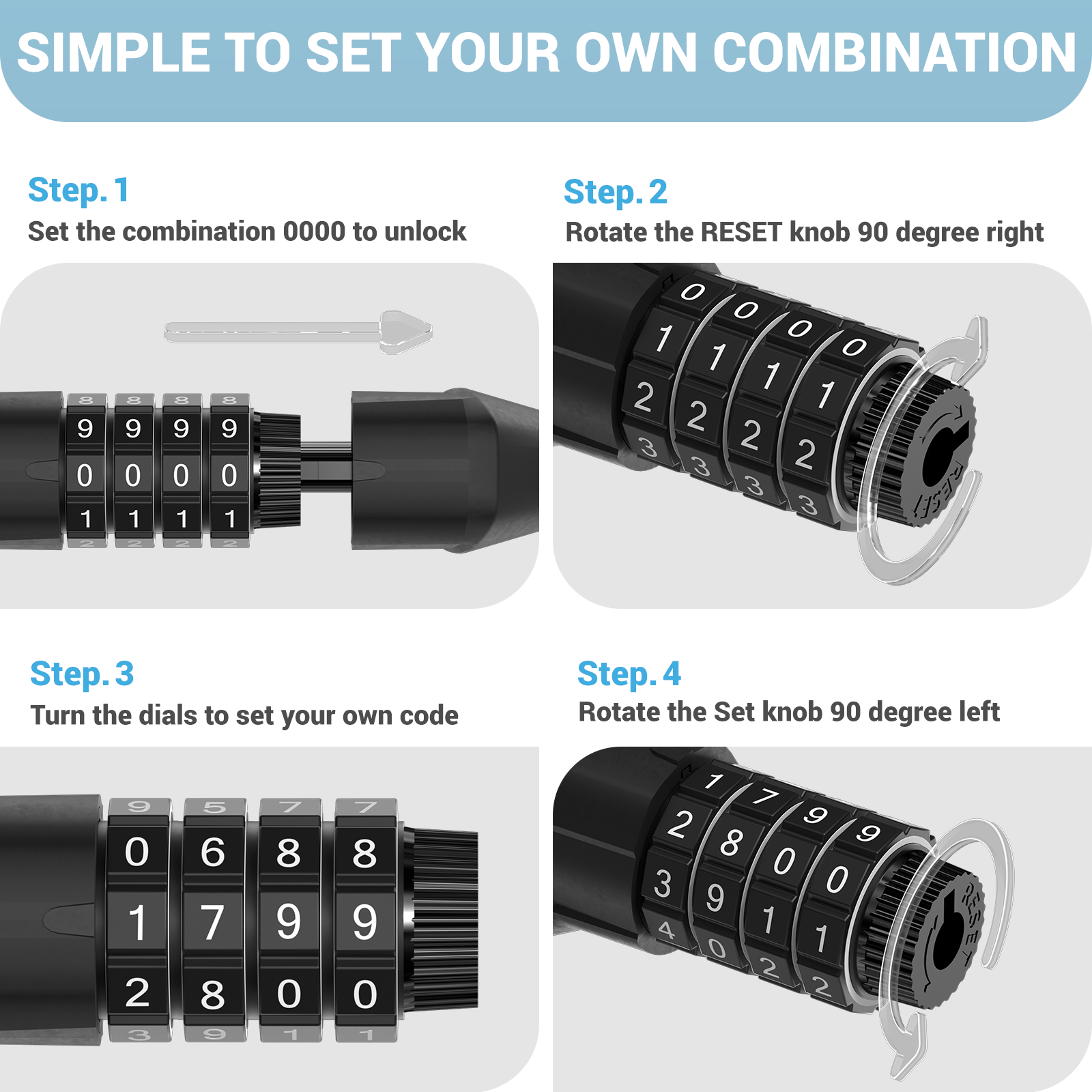 SIMPLE TO SET YOUR OWN COMBINATION

Step. 1
Set the combination 0000 to unlock

8 8 8 8
9 9 9 9
0 0 0 0
1 1 1 1
2 2 2 2

Step. 2
Rotate the RESET knob 90 degree right

0 0 0 0
1 1 1 1
2 2 2 2
3 3 3 3
RESET

Step. 3
Turn the dials to set your own code

9 5 7 7
0 6 8 8
1 7 9 9
2 8 0 0
3 9 1 1

Step. 4
Rotate the Set knob 90 degree left

1 7 9 9
2 8 0 0
3 9 1 1
4 0 2 2
RESET