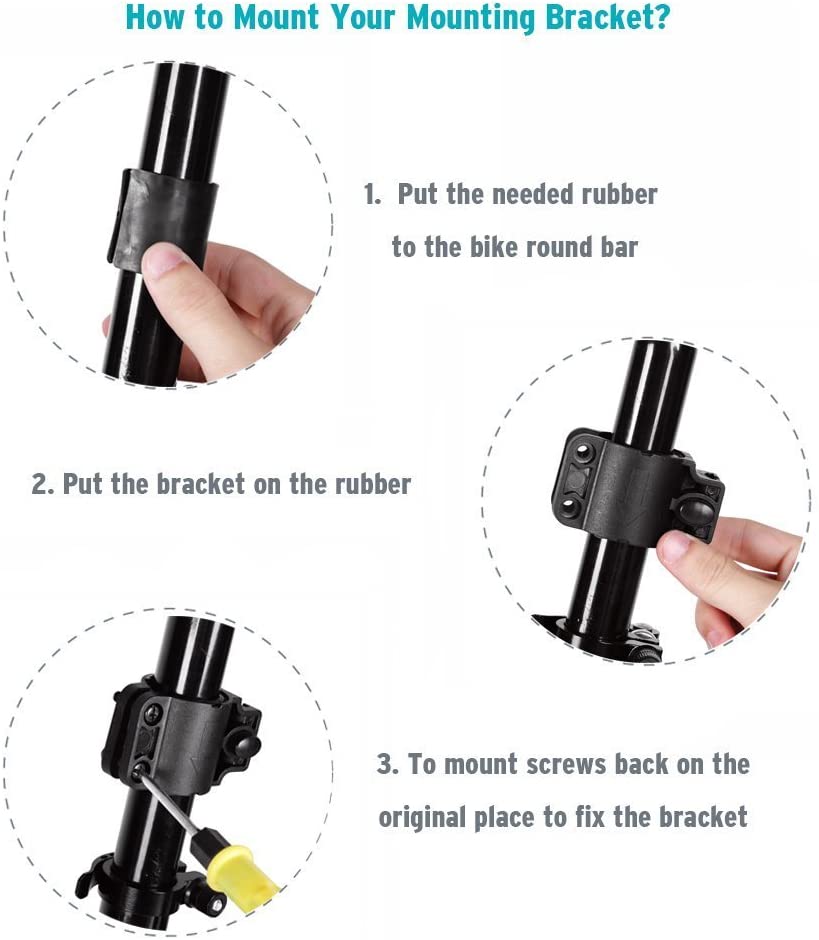 How to Mount Your Mounting Bracket?

1. Put the needed rubber to the bike round bar

2. Put the bracket on the rubber

3. To mount screws back on the original place to fix the bracket